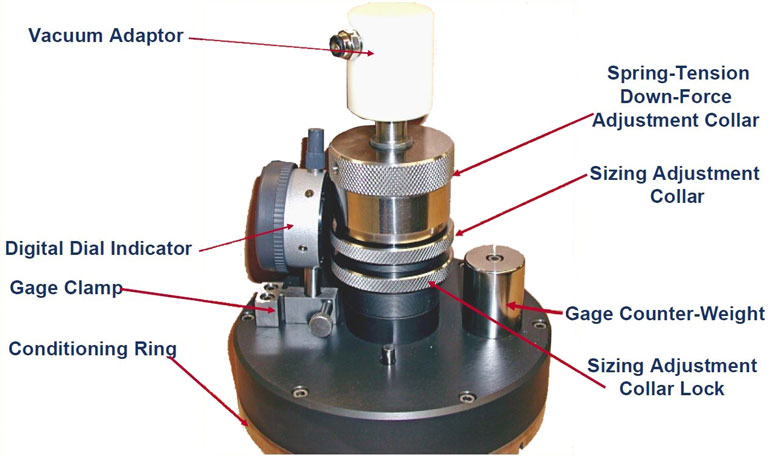 Vacuum Adaptor

Spring-Tension Down-Force Adjustment Collar

Sizing Adjustment Collar

Digital Dial Indicator

Gage Clamp

Gage Counter-Weight

Conditioning Ring

Sizing Adjustment Collar Lock